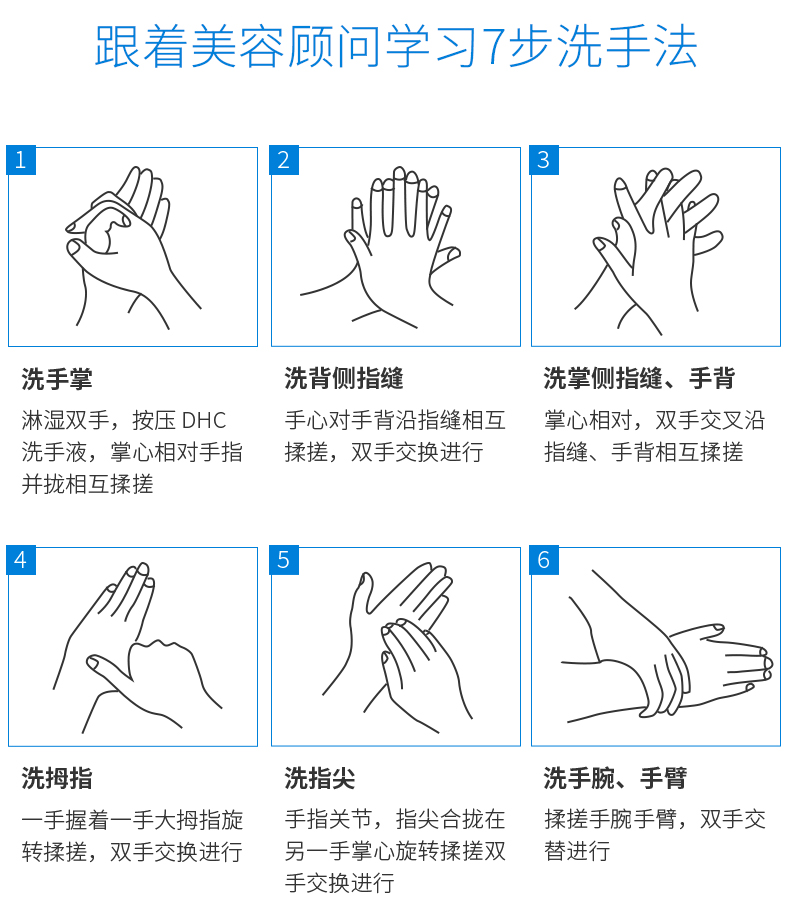 跟着美容顾问学习7步洗手法

1

洗手掌

淋湿双手，按压 DHC 洗手液，掌心相对手指并拢相互揉搓

2

洗背侧指缝

手心对手背沿指缝相互揉搓，双手交换进行

3

洗掌侧指缝、手背

掌心相对，双手交叉沿指缝、手背相互揉搓

4

洗拇指

一手握着一手大拇指旋转揉搓，双手交换进行

5

洗指尖

手指关节，指尖合拢在另一手掌心旋转揉搓双手交换进行

6

洗手腕、手臂

揉搓手腕手臂，双手交替进行